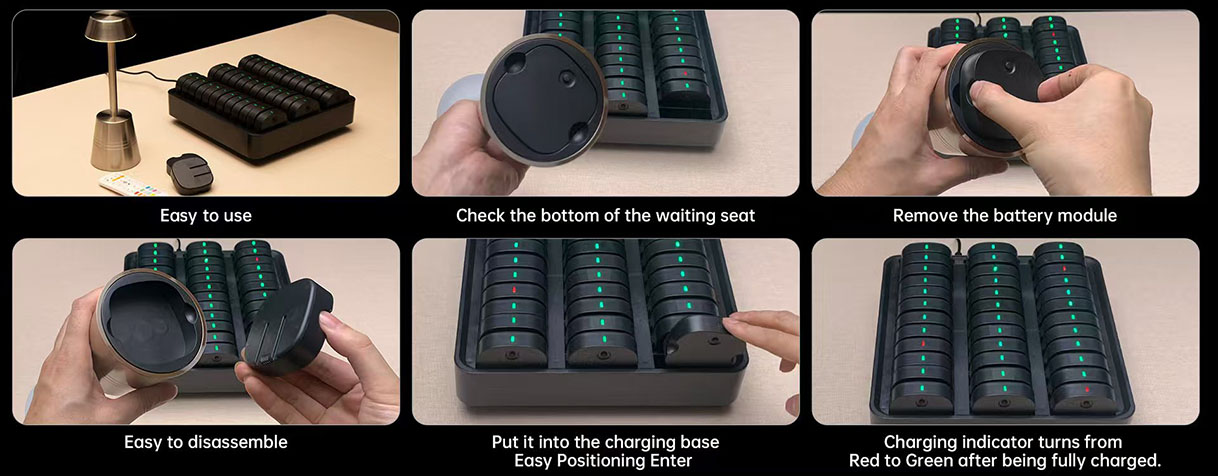 Easy to use

Check the bottom of the waiting seat

Remove the battery module

Easy to disassemble

Put it into the charging base
Easy Positioning Enter

Charging indicator turns from
Red to Green after being fully charged.